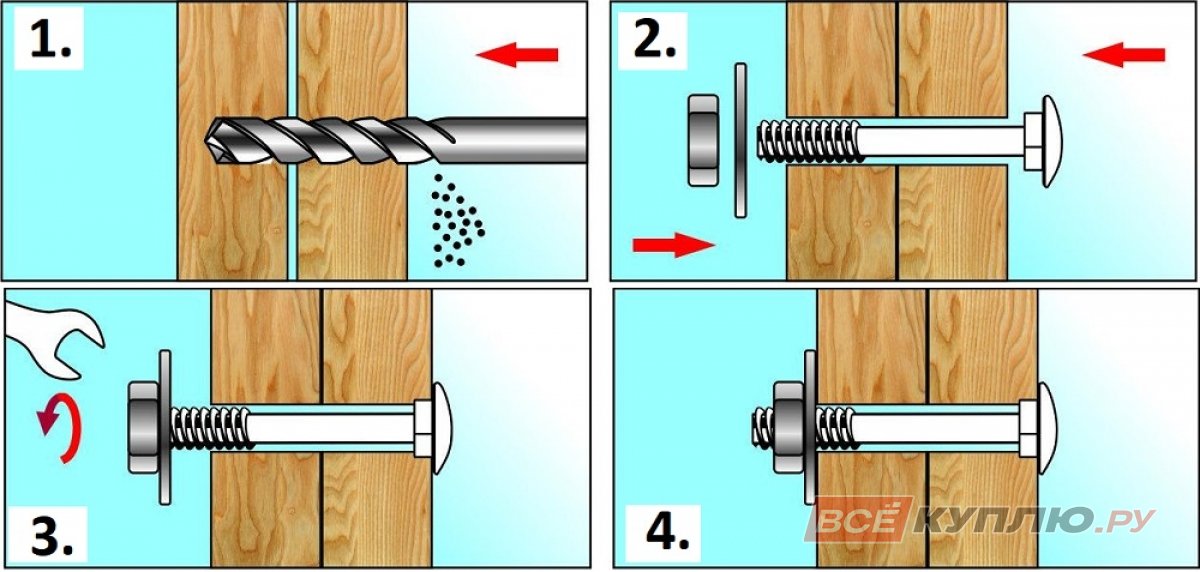 1.

2.

3.

4.

ВСЁ КУПЛЮ.РУ