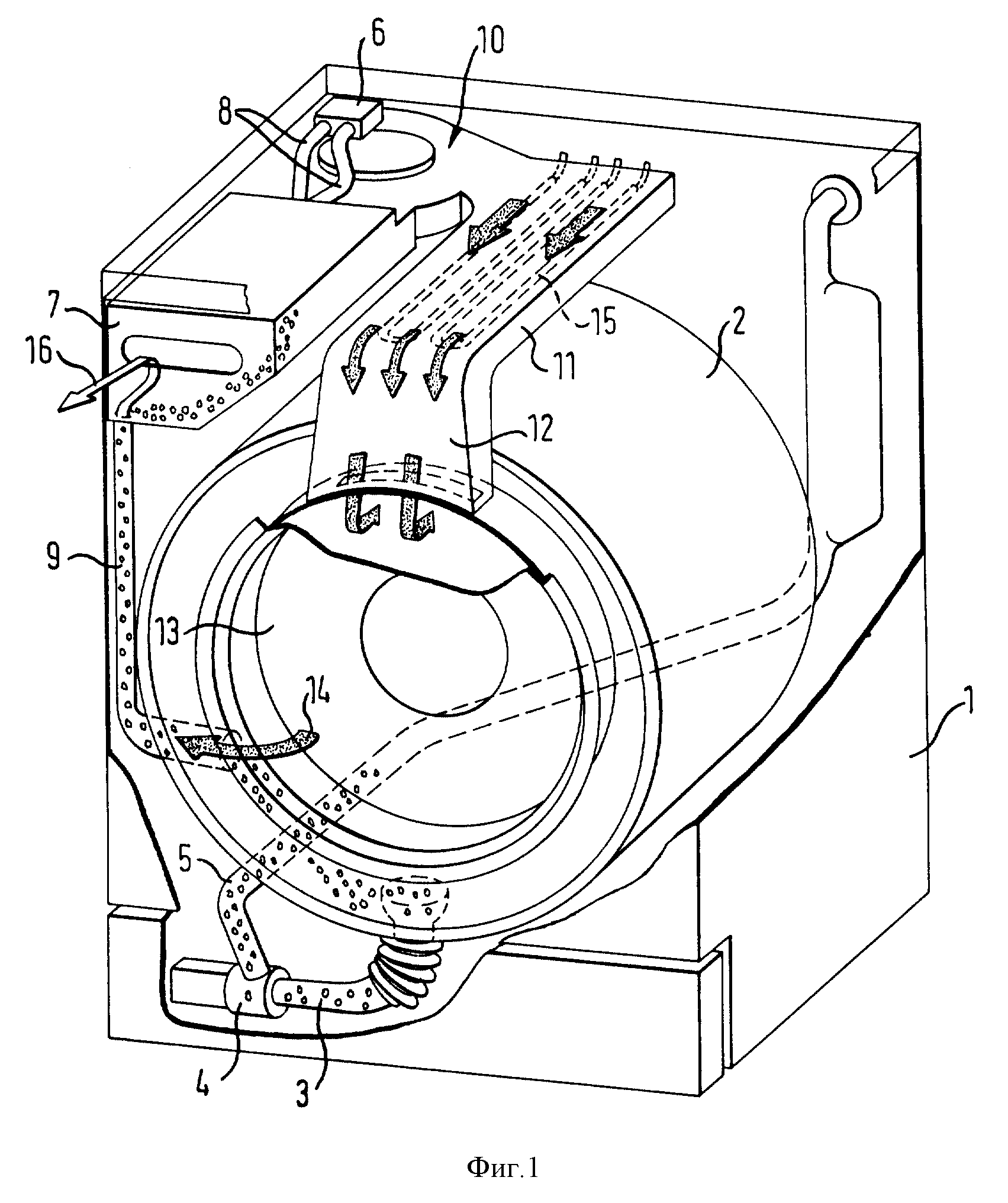 6
10
8
7
16
15
2
11
12
9
13
14
1
5
4
3

Фиг.1