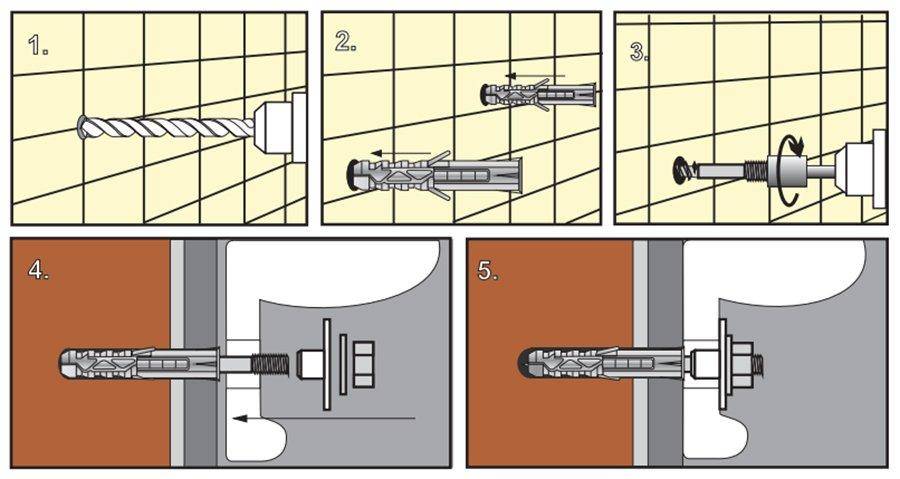 1.

2.

3.

4.

5.