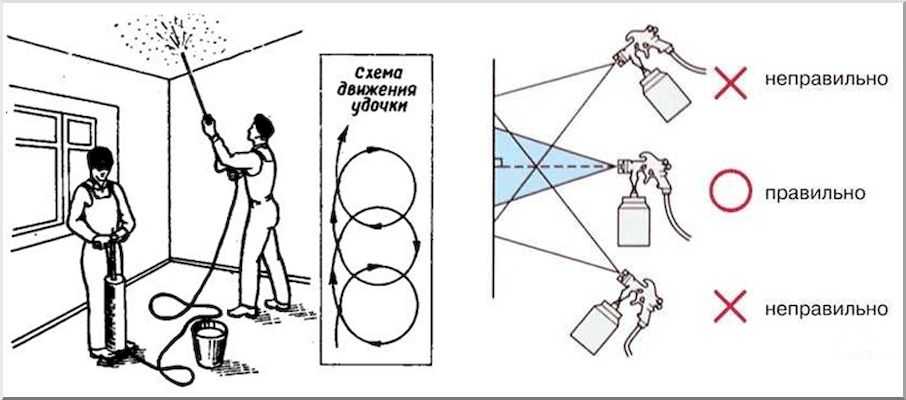 Схема движения удочки

неправильно

правильно

неправильно