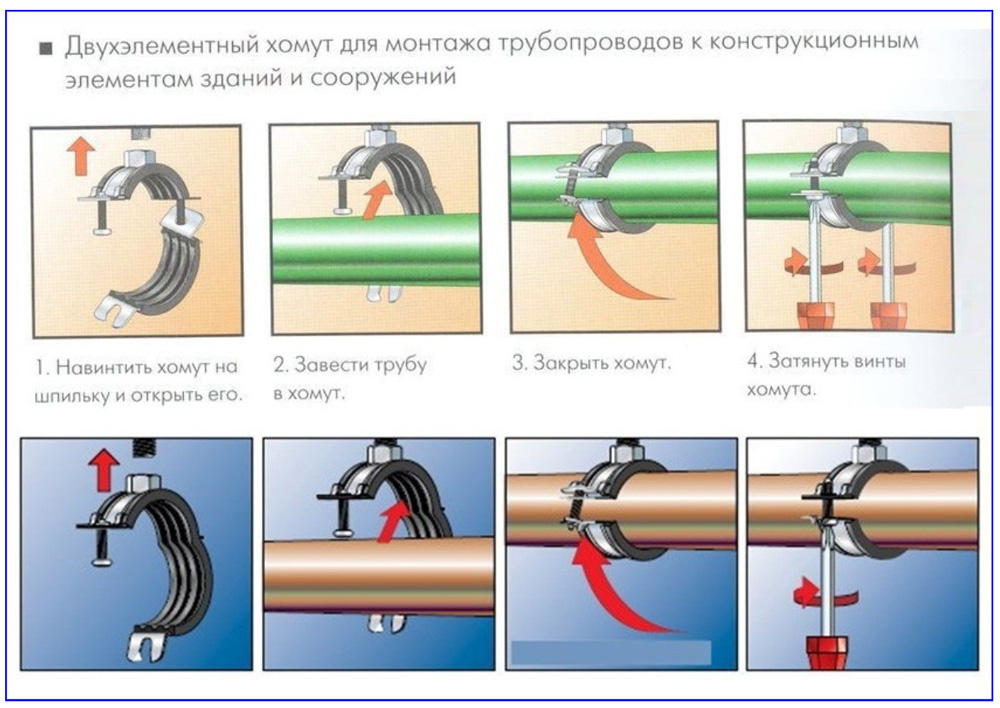 ■ Двухэлементный хомут для монтажа трубопроводов к конструкционным элементам зданий и сооружений

1. Навинтить хомут на шпильку и открыть его.

2. Завести трубу в хомут.

3. Закрыть хомут.

4. Затянуть винты хомута.