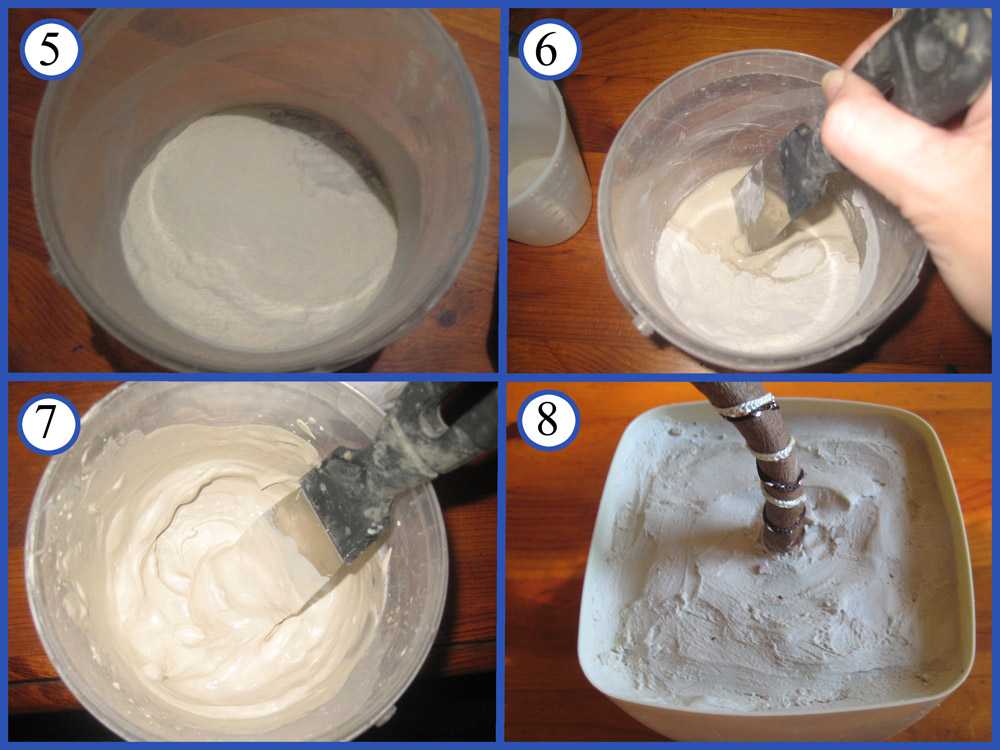 5
6
7
8