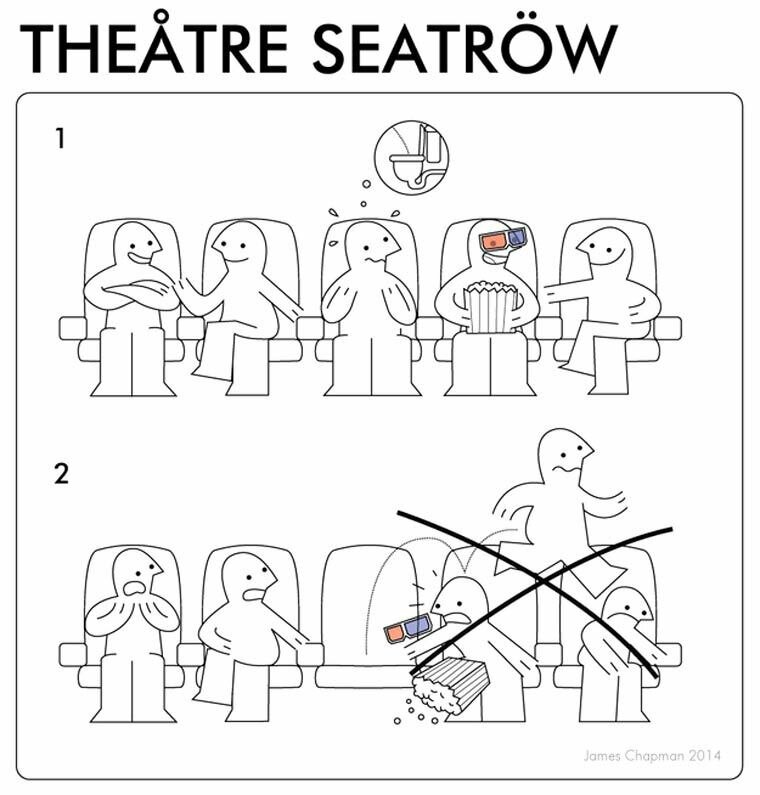 THEÅTRE SEATRÖW

1

2

James Chapman 2014